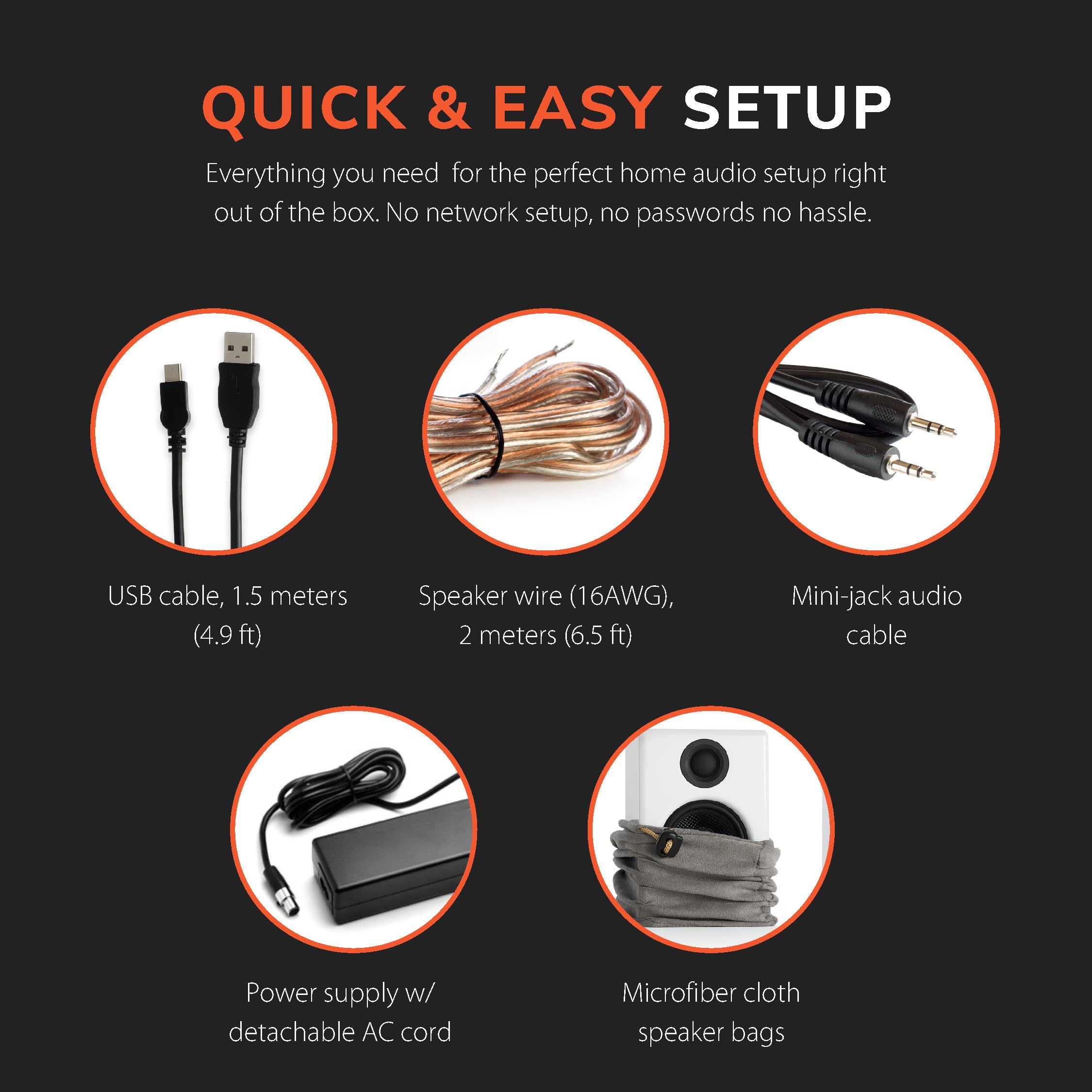 QUICK & EASY SETUP

Everything you need for the perfect home audio setup right out of the box. No network setup, no passwords no hassle.

USB cable, 1.5 meters (4.9 ft)

Speaker wire (16AWG), 2 meters (6.5 ft)

Mini-jack audio cable

Power supply w/ detachable AC cord

Microfiber cloth speaker bags